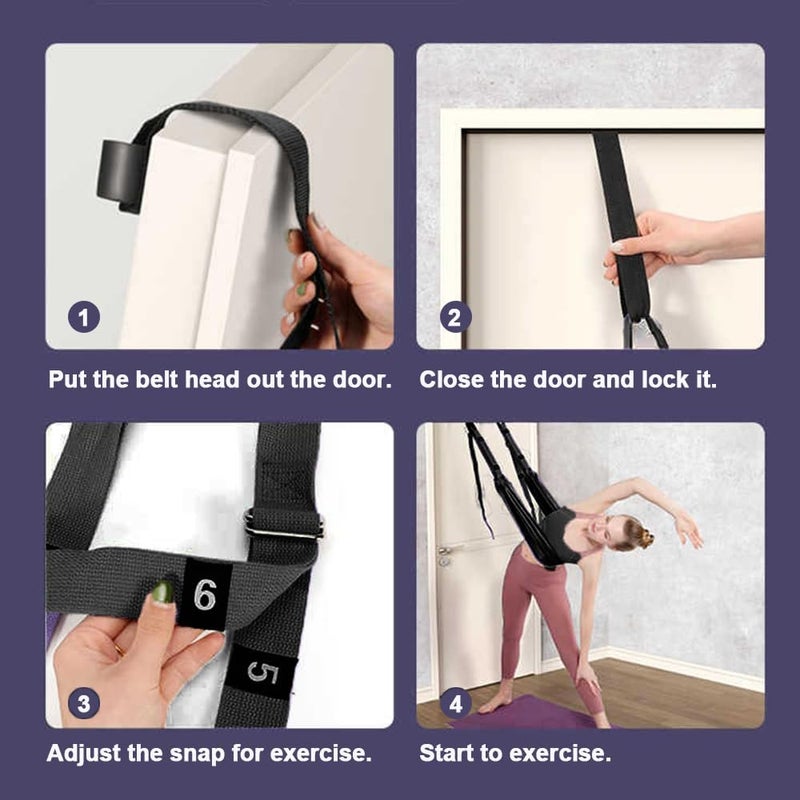 1

Put the belt head out the door.

2

Close the door and lock it.

6

5

3

Adjust the snap for exercise.

4

Start to exercise.